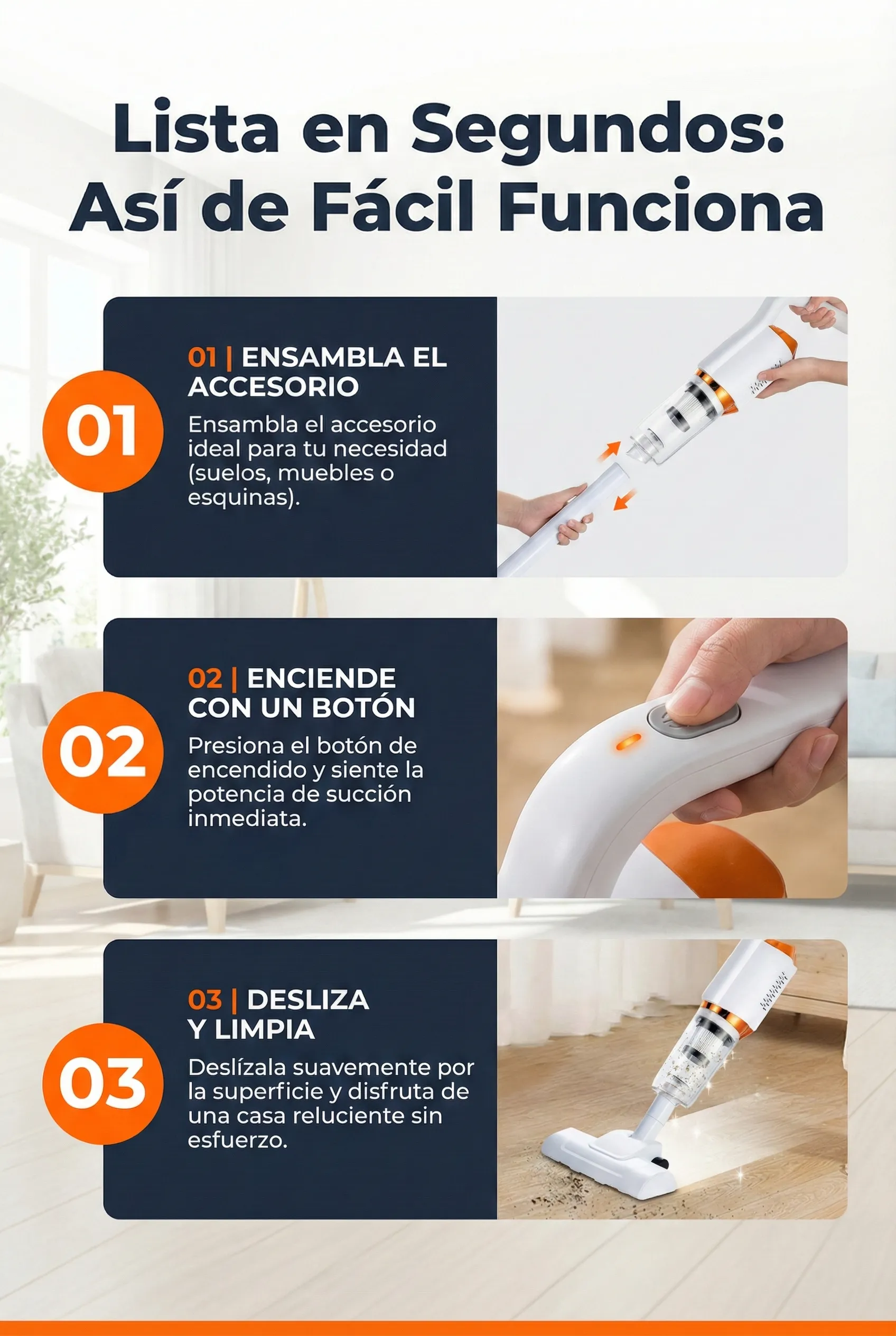 Lista en Segundos: Así de Fácil Funciona

01

01 | ENSAMBLA EL ACCESORIO

Ensambla el accesorio ideal para tu necesidad (suelos, muebles o esquinas).

02

02 | ENCIENDE CON UN BOTÓN

Presiona el botón de encendido y siente la potencia de succión inmediata.

03

03 | DESLIZA Y LIMPIA

Deslízala suavemente por la superficie y disfruta de una casa reluciente sin esfuerzo.