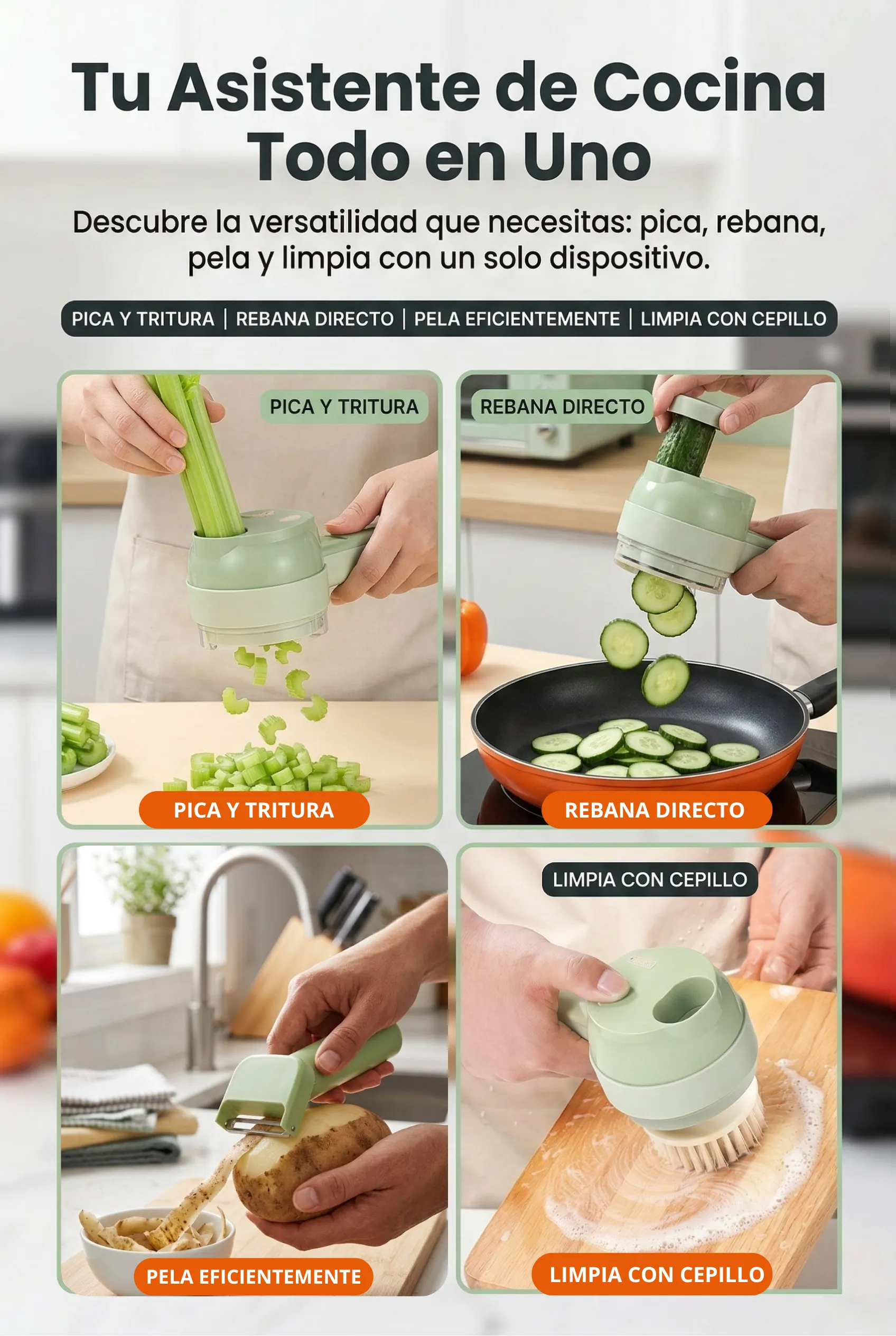 Tu Asistente de Cocina Todo en Uno

Descubre la versatilidad que necesitas: pica, rebana, pela y limpia con un solo dispositivo.

PICA Y TRITURA | REBANA DIRECTO | PELA EFICIENTEMENTE | LIMPIA CON CEPILLO

PICA Y TRITURA

PICA Y TRITURA

REBANA DIRECTO

REBANA DIRECTO

PELA EFICIENTEMENTE

LIMPIA CON CEPILLO

LIMPIA CON CEPILLO